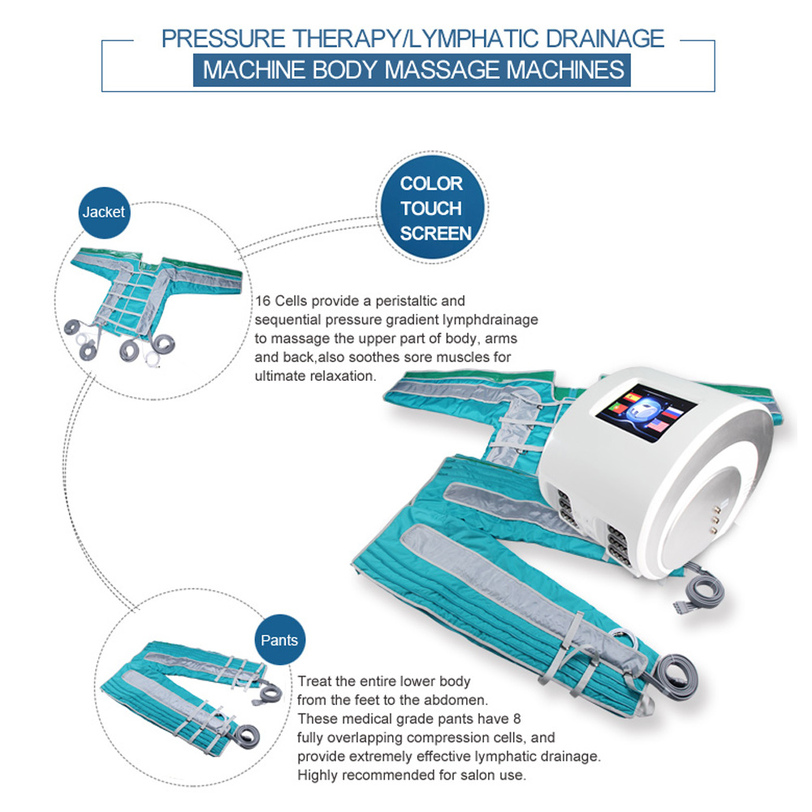 PRESSURE THERAPY/LYMPHATIC DRAINAGE
MACHINE BODY MASSAGE MACHINES

Jacket

COLOR TOUCH SCREEN

16 Cells provide a peristaltic and sequential pressure gradient lymphdrainage to massage the upper part of body, arms and back,also soothes sore muscles for ultimate relaxation.

Pants

Treat the entire lower body from the feet to the abdomen. These medical grade pants have 8 fully overlapping compression cells, and provide extremely effective lymphatic drainage. Highly recommended for salon use.